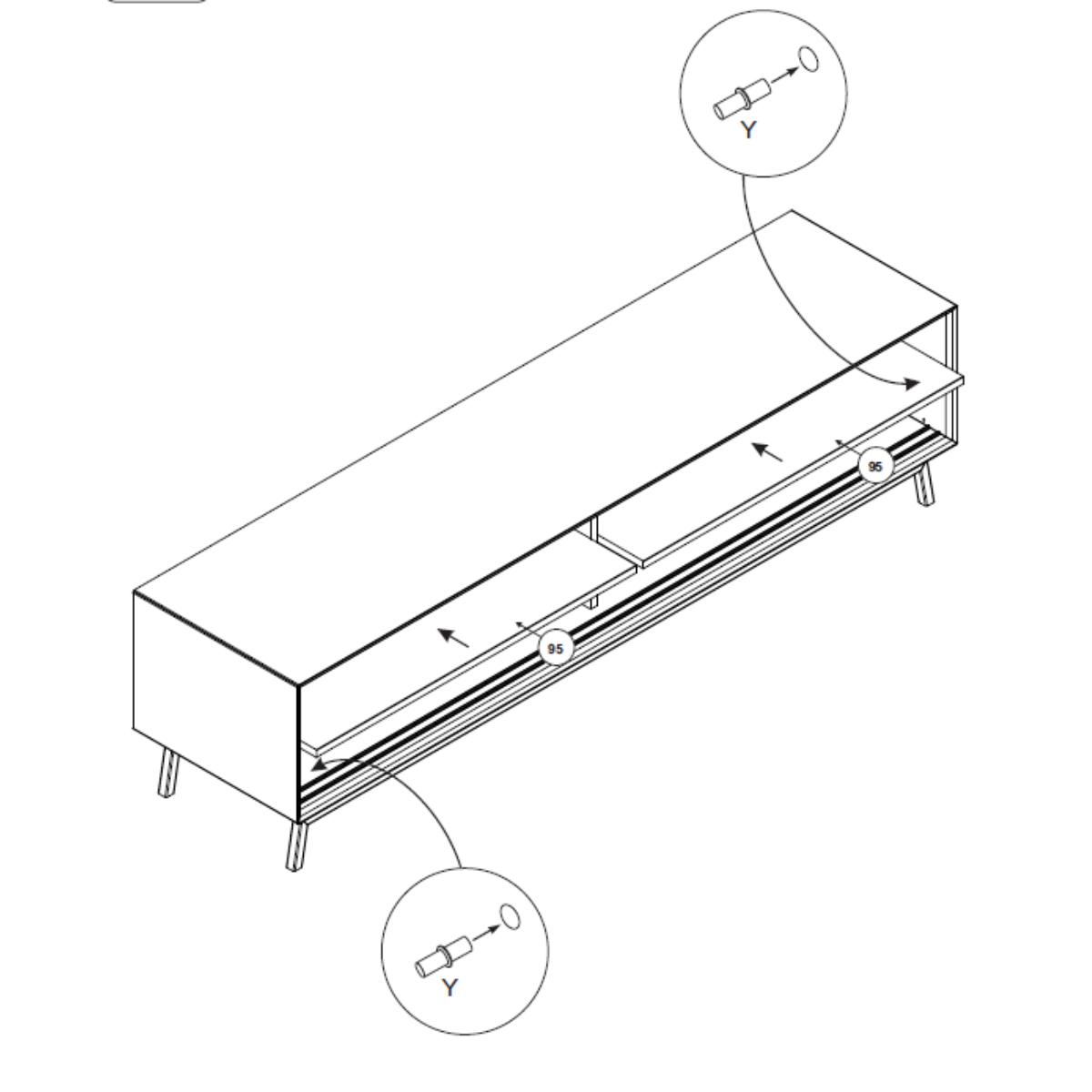 Y

95

95

Y